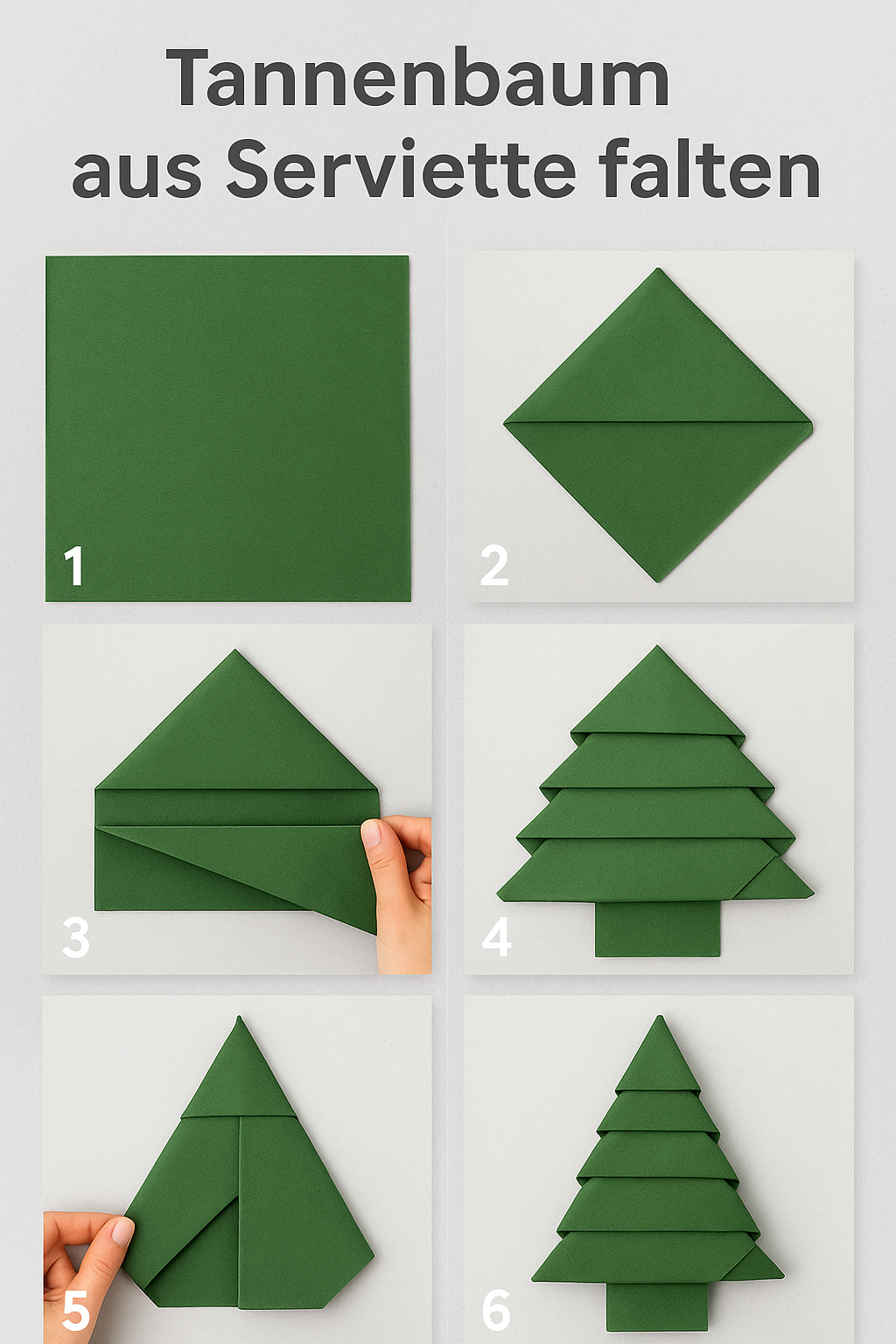 Tannenbaum aus Serviette falten

1

2

3

4

5

6