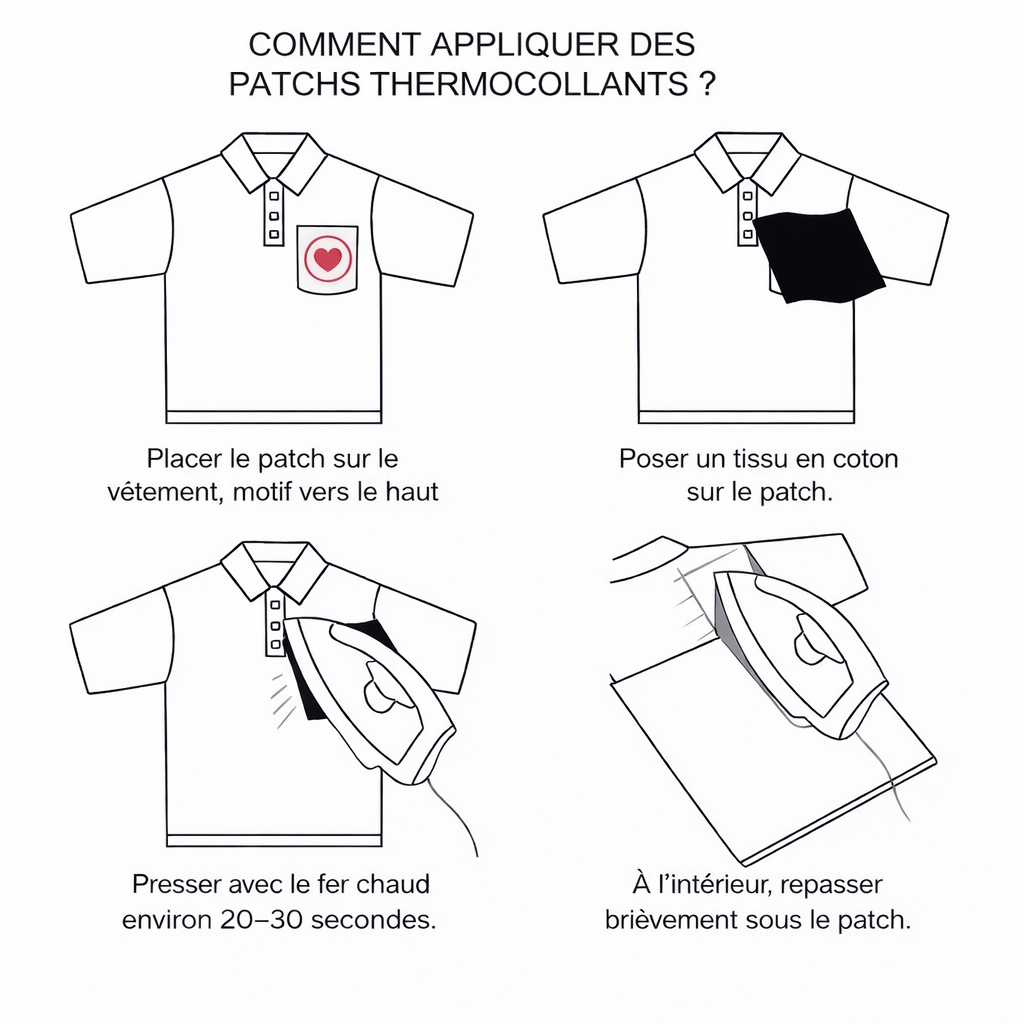 COMMENT APPLIQUER DES PATCHS THERMOCOLLANTS ?

Placer le patch sur le vêtement, motif vers le haut

Poser un tissu en coton sur le patch.

Presser avec le fer chaud environ 20–30 secondes.

À l'intérieur, repasser brièvement sous le patch.