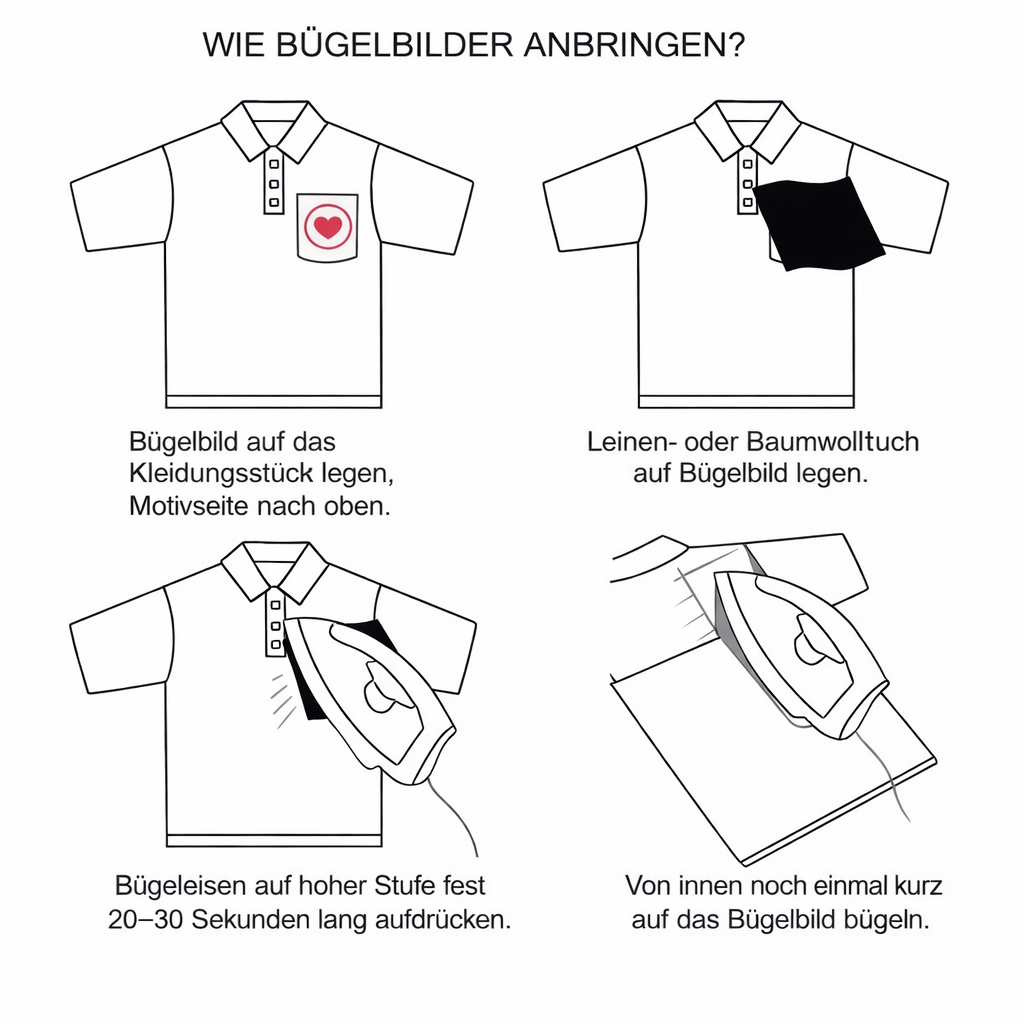 WIE BÜGELBILDER ANBRINGEN?

Bügelbild auf das Kleidungsstück legen, Motivseite nach oben.

Leinen- oder Baumwolltuch auf Bügelbild legen.

Bügeleisen auf hoher Stufe fest 20–30 Sekunden lang aufdrücken.

Von innen noch einmal kurz auf das Bügelbild bügeln.